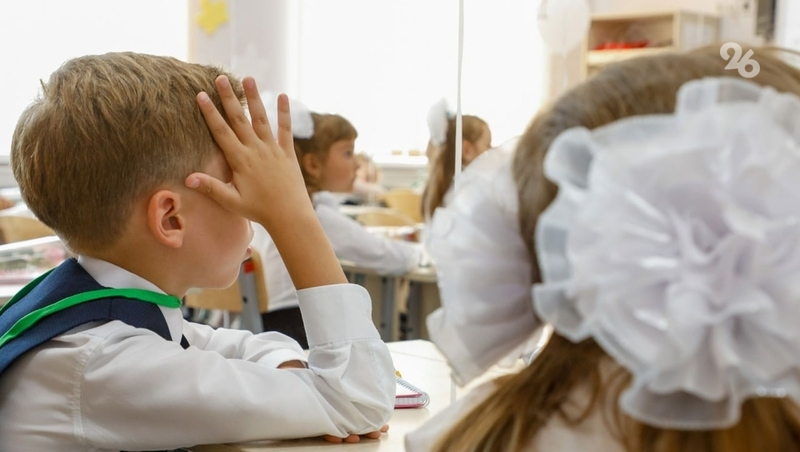 26