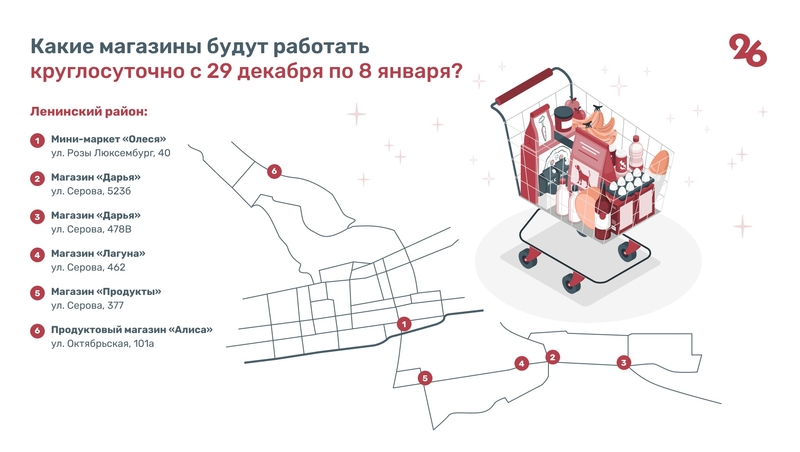 Какие магазины будут работать круглосуточно с 29 декабря по 8 января?

26

Ленинский район:

1 Мини-маркет «Олеся»
ул. Розы Люксембург, 40

2 Магазин «Дарья»
ул. Серова, 523б

3 Магазин «Дарья»
ул. Серова, 478В

4 Магазин «Лагуна»
ул. Серова, 462

5 Магазин «Продукты»
ул. Серова, 377

6 Продуктовый магазин «Алиса»
ул. Октябрьская, 101а

6

1

5

4

2

3