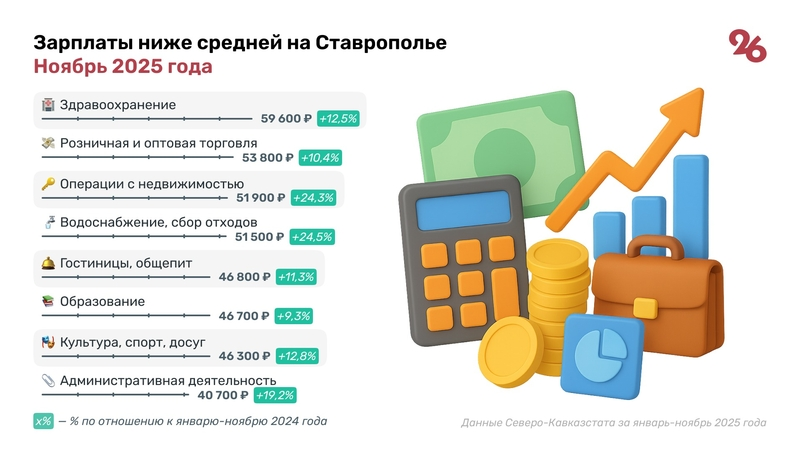 Зарплаты ниже средней на Ставрополье
Ноябрь 2025 года

26

Здравоохранение
59 600 ₽ +12,5%

Розничная и оптовая торговля
53 800 ₽ +10,4%

Операции с недвижимостью
51 900 ₽ +24,3%

Водоснабжение, сбор отходов
51 500 ₽ +24,5%

Гостиницы, общепит
46 800 ₽ +11,3%

Образование
46 700 ₽ +9,3%

Культура, спорт, досуг
46 300 ₽ +12,8%

Административная деятельность
40 700 ₽ +19,2%

x% — % по отношению к январю-ноябрю 2024 года

Данные Северо-Кавказстата за январь-ноябрь 2025 года